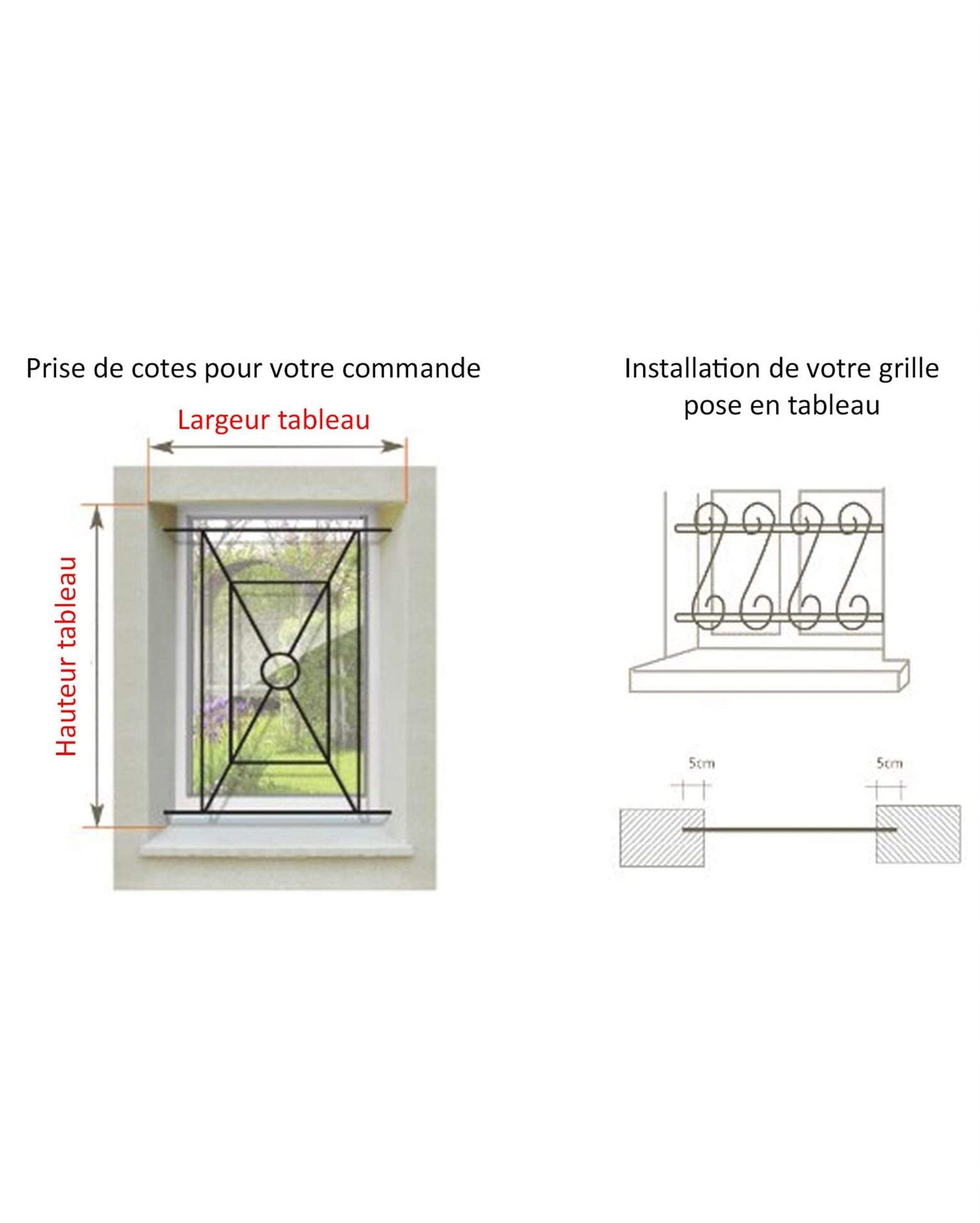 Prise de cotes pour votre commande

Largeur tableau

Hauteur tableau

Installation de votre grille pose en tableau

5cm

5cm